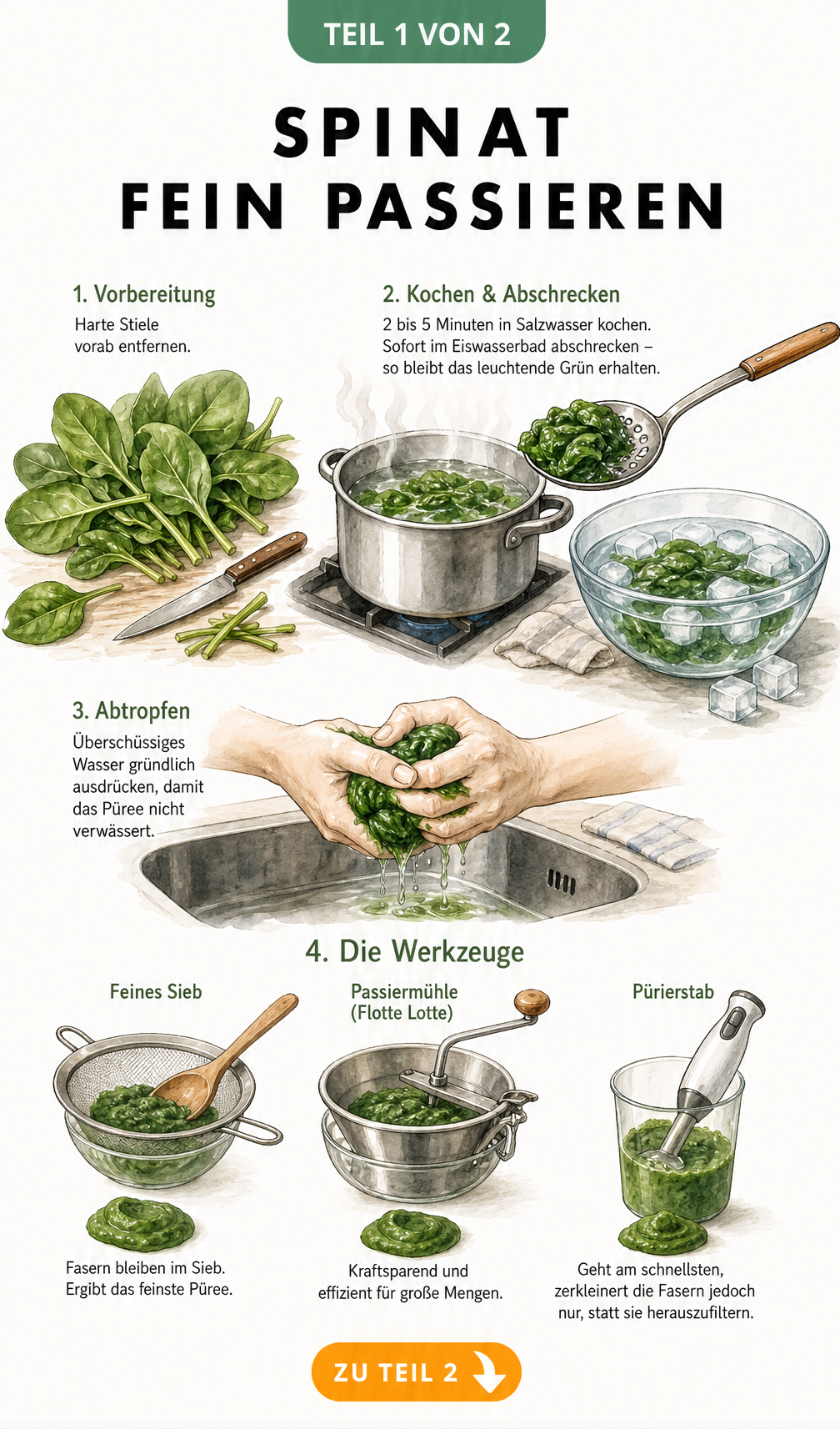 TEIL 1 VON 2

SPINAT
FEIN PASSIEREN

1. Vorbereitung
Harte Stiele vorab entfernen.

2. Kochen & Abschrecken
2 bis 5 Minuten in Salzwasser kochen. Sofort im Eiswasserbad abschrecken – so bleibt das leuchtende Grün erhalten.

3. Abtropfen
Überschüssiges Wasser gründlich ausdrücken, damit das Püree nicht verwässert.

4. Die Werkzeuge

Feines Sieb
Fasern bleiben im Sieb. Ergibt das feinste Püree.

Passiermühle (Flotte Lotte)
Kraftsparend und effizient für große Mengen.

Pürierstab
Geht am schnellsten, zerkleinert die Fasern jedoch nur, statt sie herauszufiltern.

ZU TEIL 2