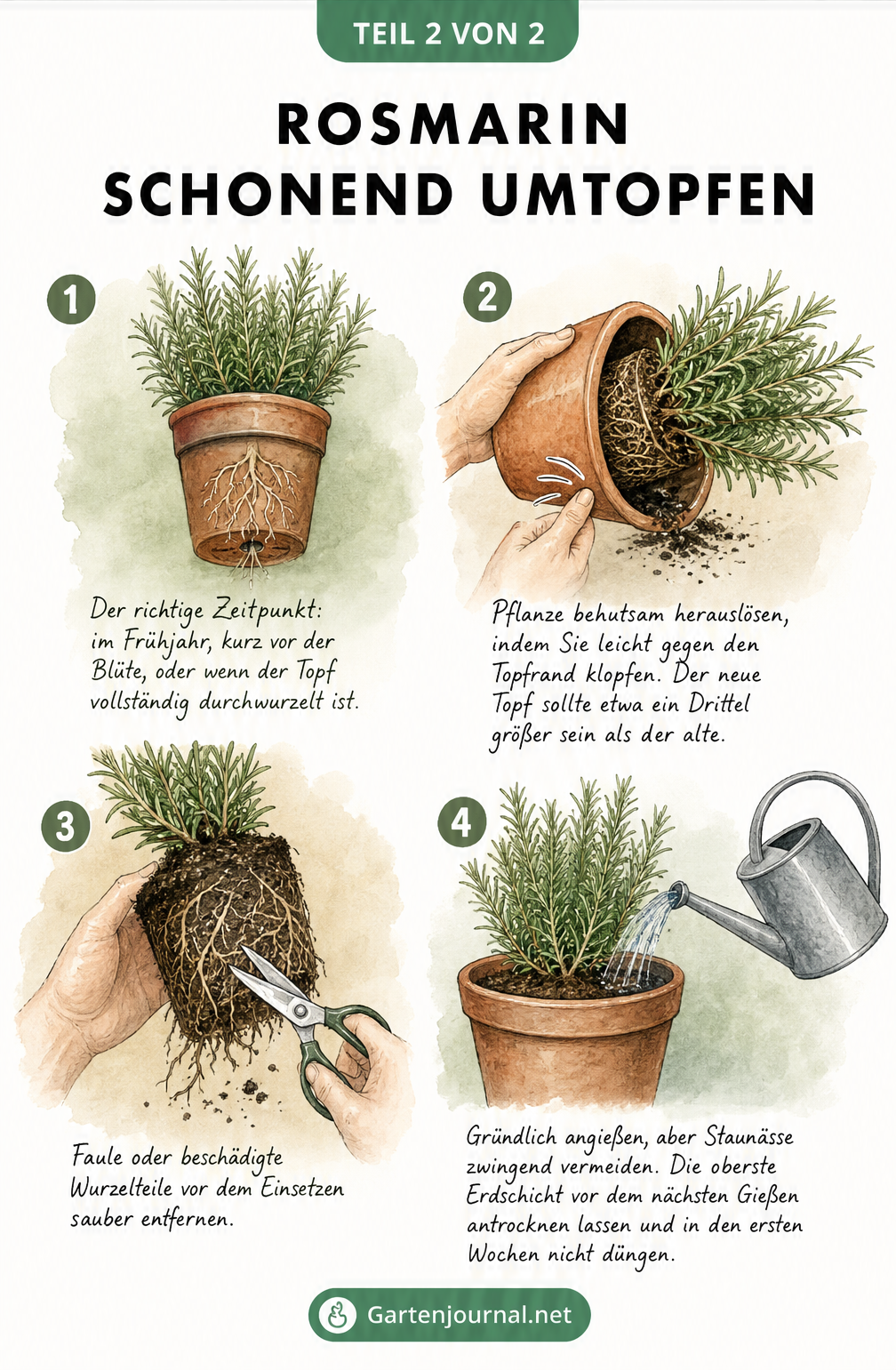 TEIL 2 VON 2

ROSMARIN SCHONEND UMTOPFEN

1

Der richtige Zeitpunkt: im Frühjahr, kurz vor der Blüte, oder wenn der Topf vollständig durchwurzelt ist.

2

Pflanze behutsam herauslösen, indem Sie leicht gegen den Topfrand klopfen. Der neue Topf sollte etwa ein Drittel größer sein als der alte.

3

Faule oder beschädigte Wurzelteile vor dem Einsetzen sauber entfernen.

4

Gründlich angießen, aber Staunässe zwingend vermeiden. Die oberste Erdschicht vor dem nächsten Gießen antrocknen lassen und in den ersten Wochen nicht düngen.

Gartenjournal.net