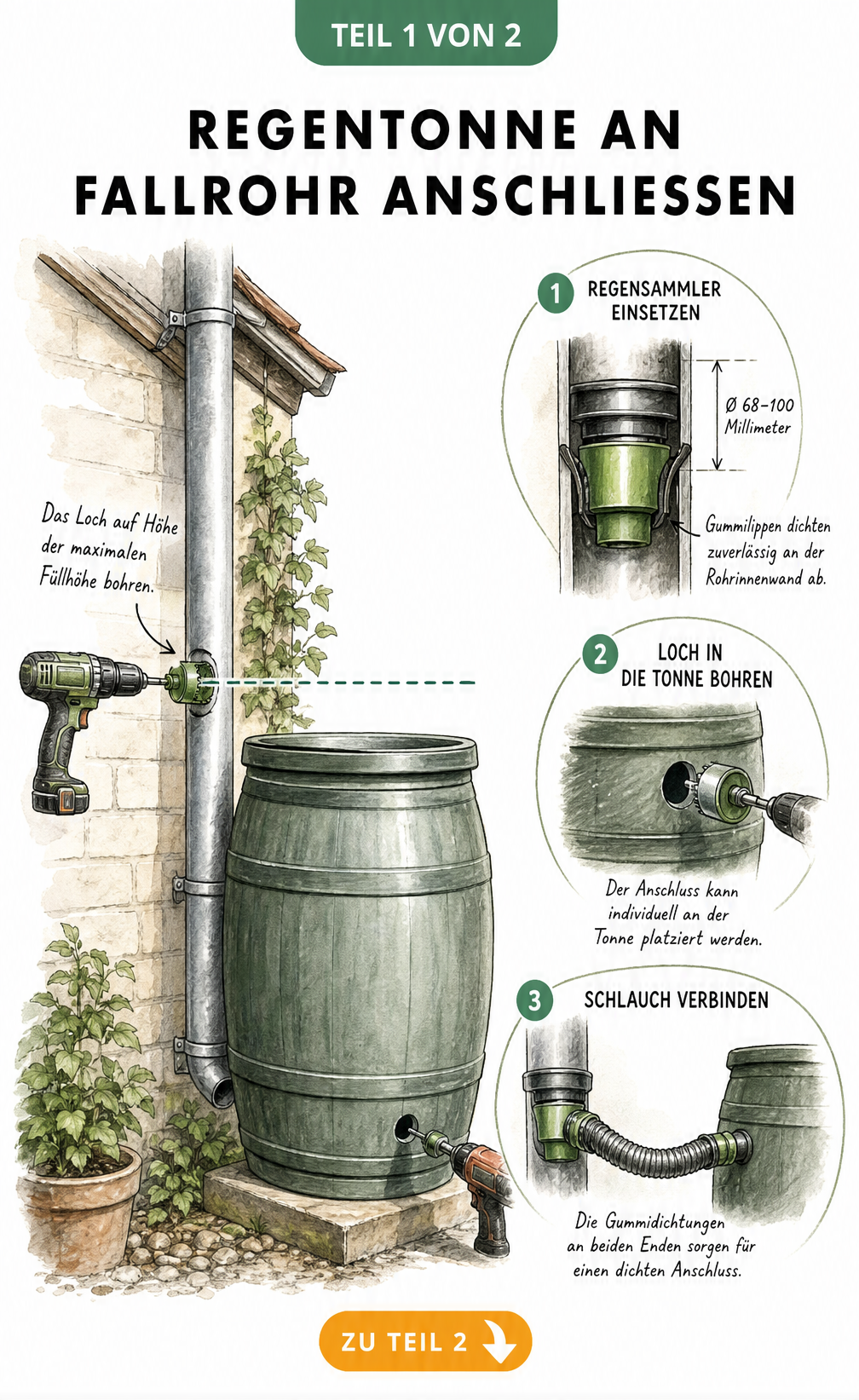 TEIL 1 VON 2

REGENTONNE AN FALLROHR ANSCHLIESSEN

Das Loch auf Höhe der maximalen Füllhöhe bohren.

1 REGENSAMMLER EINSETZEN

Ø 68–100 Millimeter

Gummilippen dichten zuverlässig an der Rohrinnenwand ab.

2 LOCH IN DIE TONNE BOHREN

Der Anschluss kann individuell an der Tonne platziert werden.

3 SCHLAUCH VERBINDEN

Die Gummidichtungen an beiden Enden sorgen für einen dichten Anschluss.

ZU TEIL 2