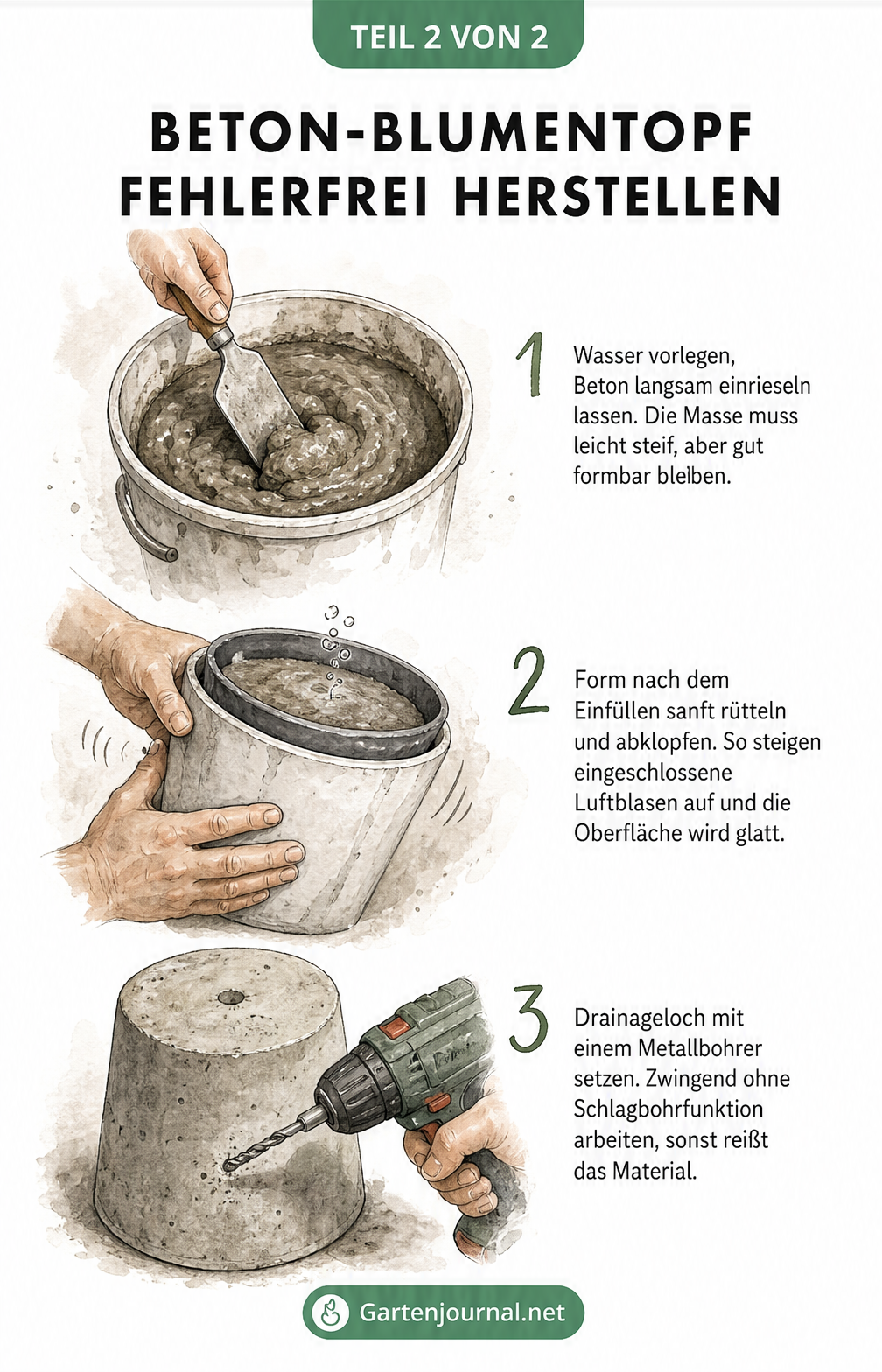 TEIL 2 VON 2

BETON-BLUMENTOPF FEHLERFREI HERSTELLEN

1

Wasser vorlegen, Beton langsam einrieseln lassen. Die Masse muss leicht steif, aber gut formbar bleiben.

2

Form nach dem Einfüllen sanft rütteln und abklopfen. So steigen eingeschlossene Luftblasen auf und die Oberfläche wird glatt.

3

Drainageloch mit einem Metallbohrer setzen. Zwingend ohne Schlagbohrfunktion arbeiten, sonst reißt das Material.

Gartenjournal.net